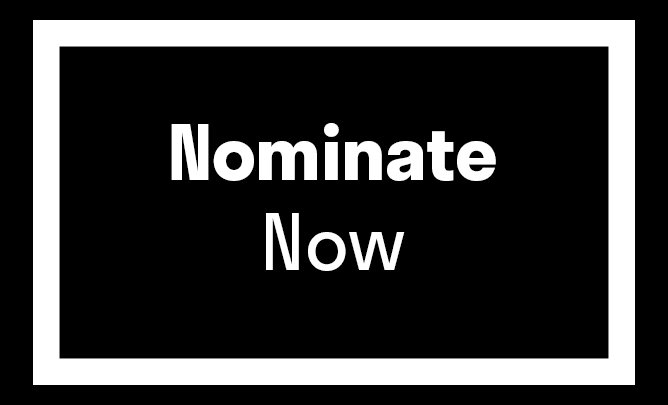 Nominate
Now